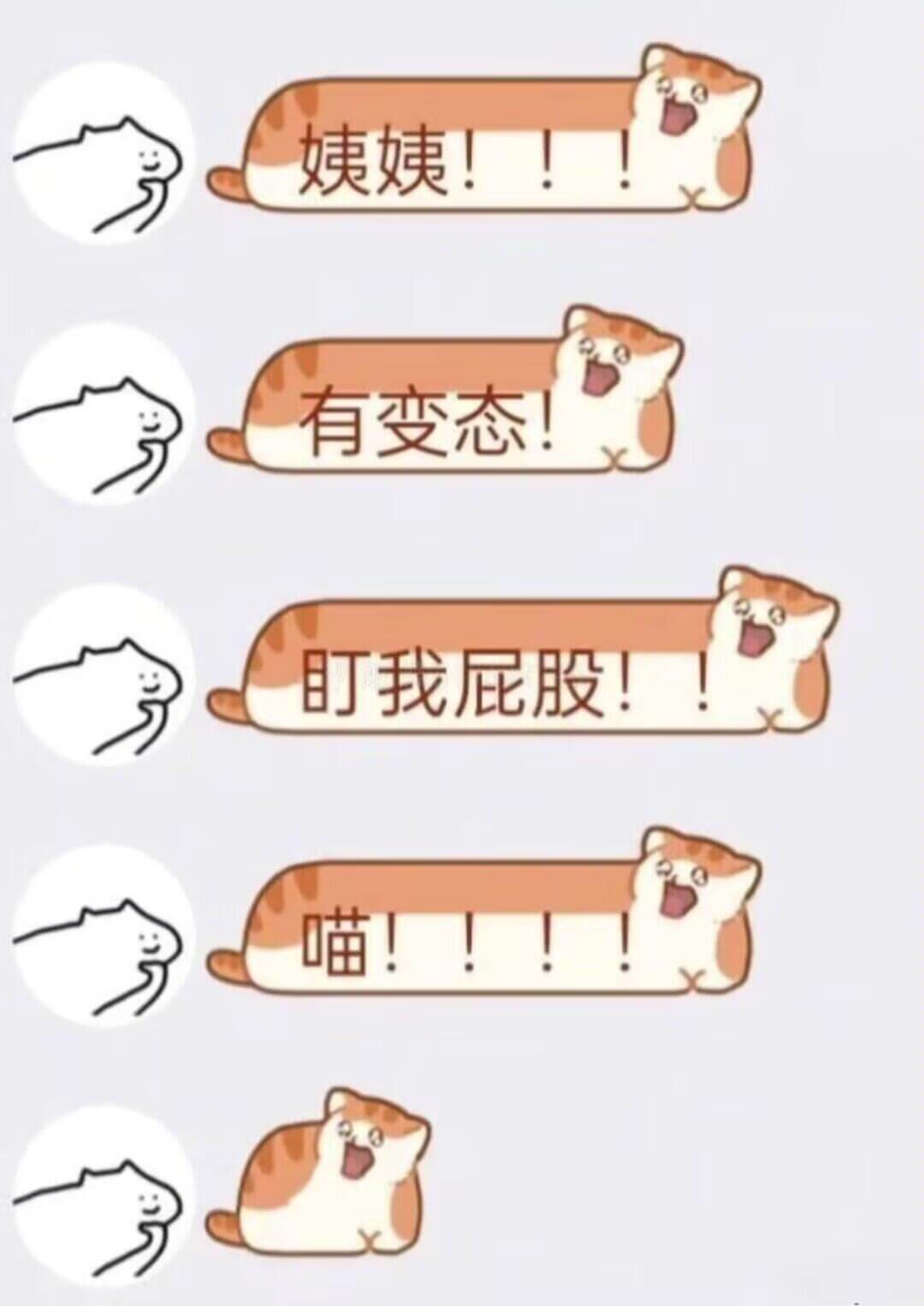 姨姨！！！

有变态！

盯我屁股！！

喵！！！！