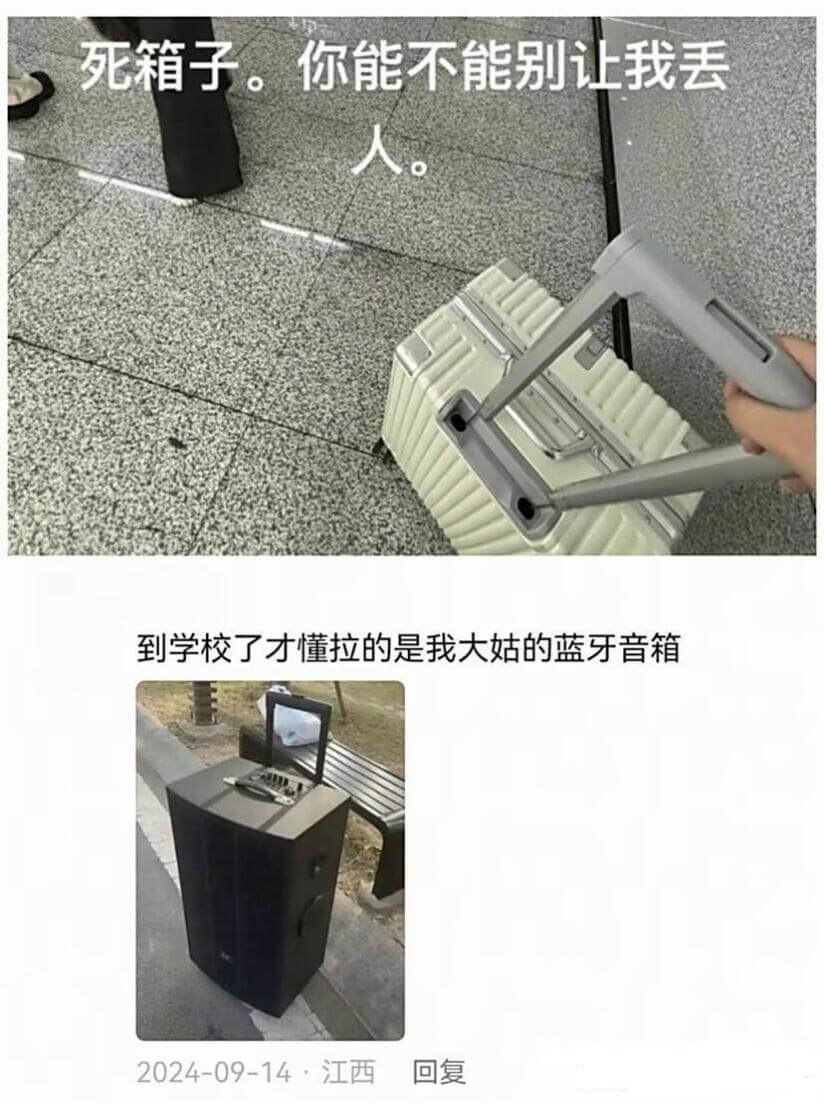 死箱子。你能不能别让我丢人。

到学校了才懂拉的是我大姑的蓝牙音箱

2024-09-14 · 江西 回复