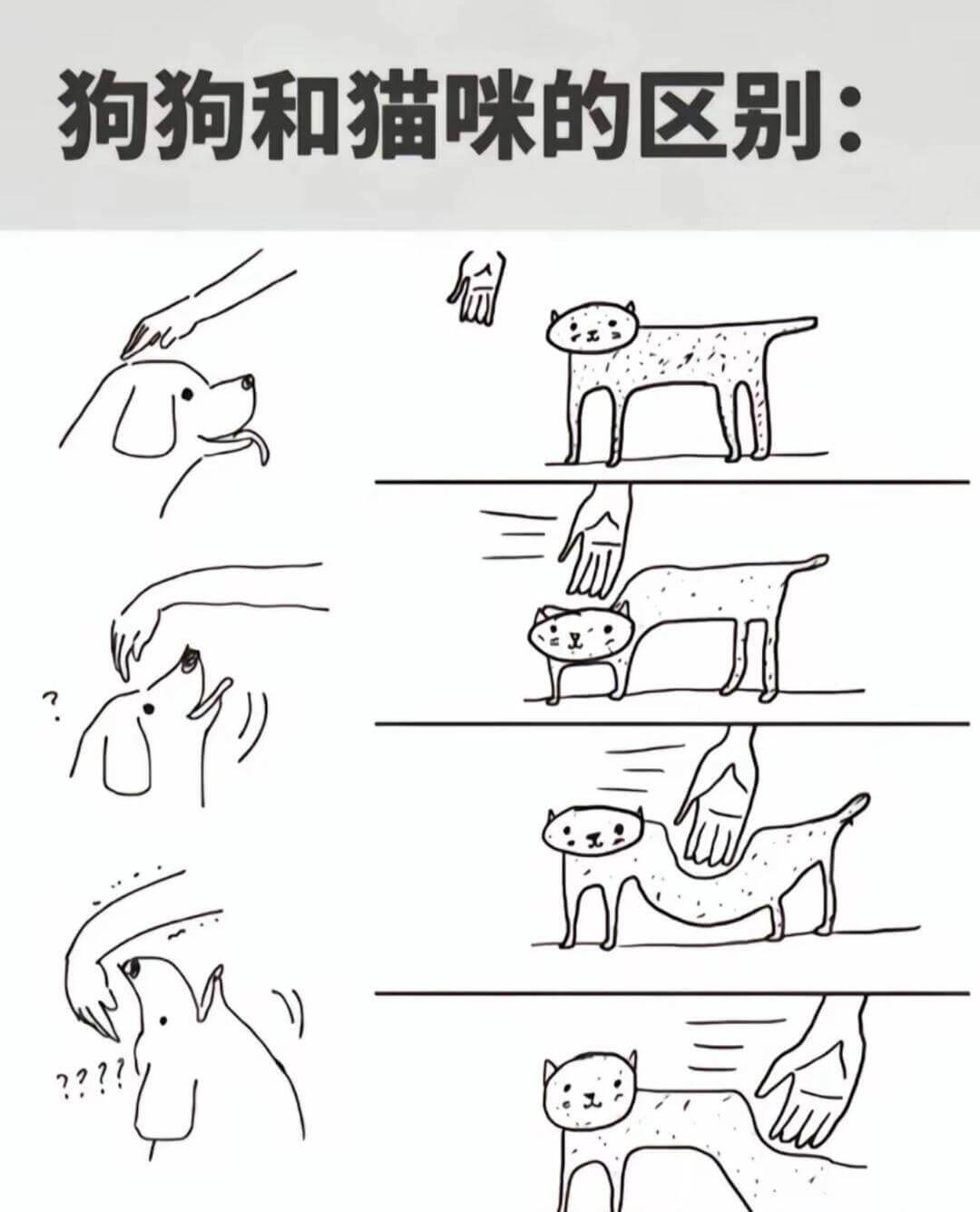 狗狗和猫咪的区别：

?

????